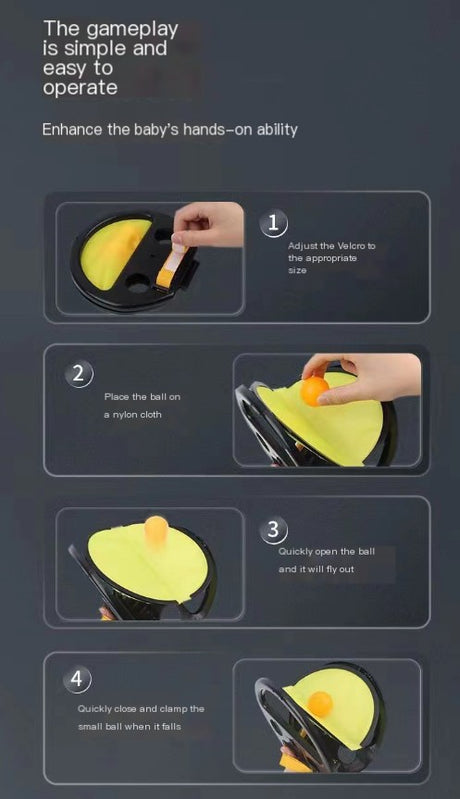 The gameplay is simple and easy to operate

Enhance the baby's hands-on ability

1

Adjust the Velcro to the appropriate size

2

Place the ball on a nylon cloth

3

Quickly open the ball and it will fly out

4

Quickly close and clamp the small ball when it falls