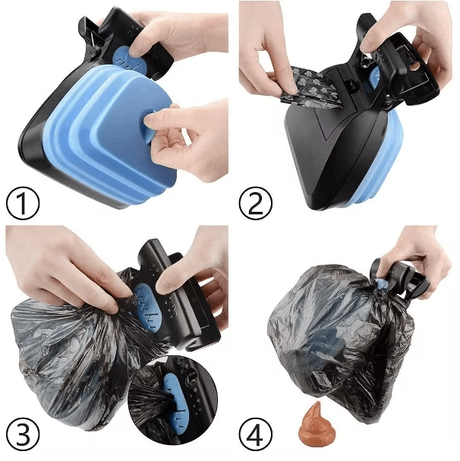 ①
②
③
④