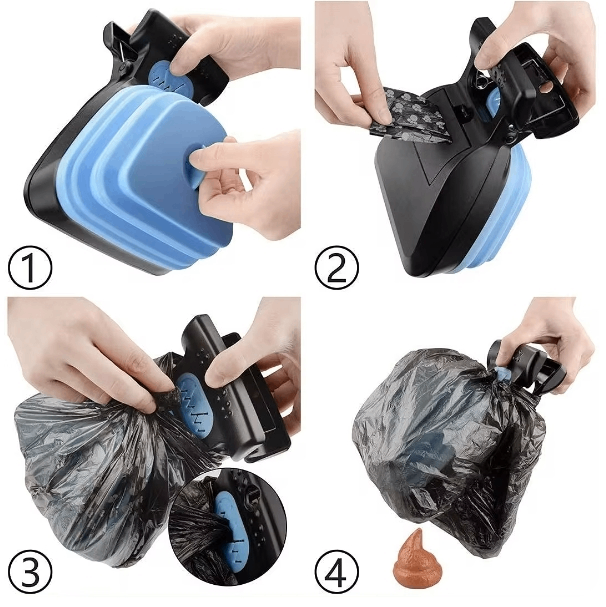 ①
②
③
④