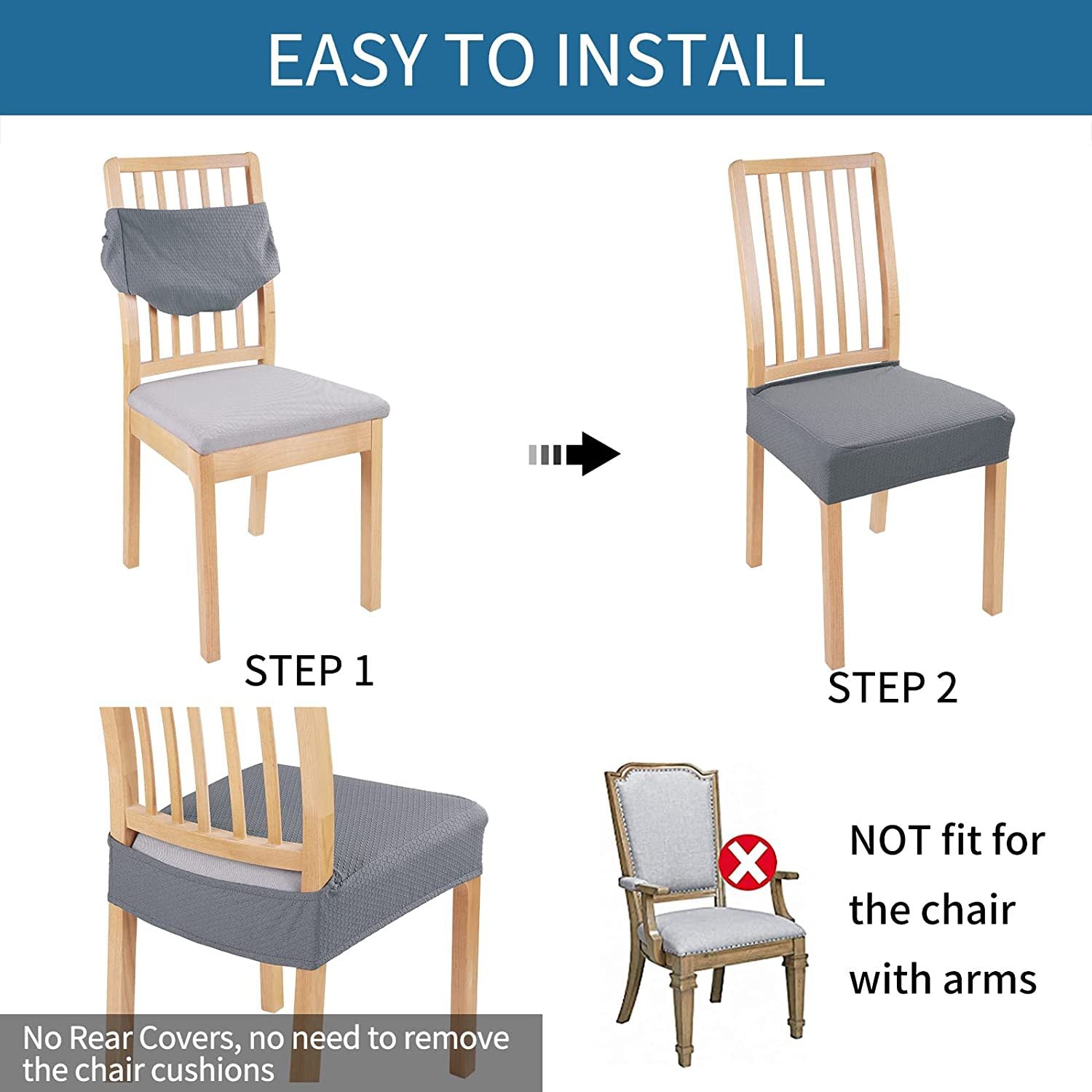 EASY TO INSTALL

STEP 1

STEP 2

No Rear Covers, no need to remove the chair cushions

NOT fit for the chair with arms