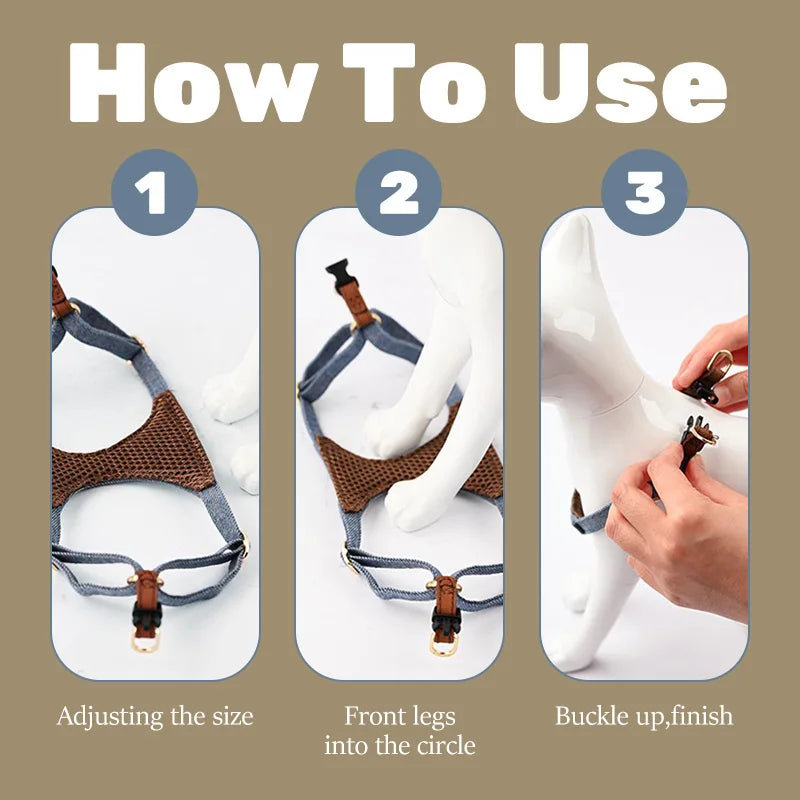 How To Use

1

Adjusting the size

2

Front legs into the circle

3

Buckle up,finish