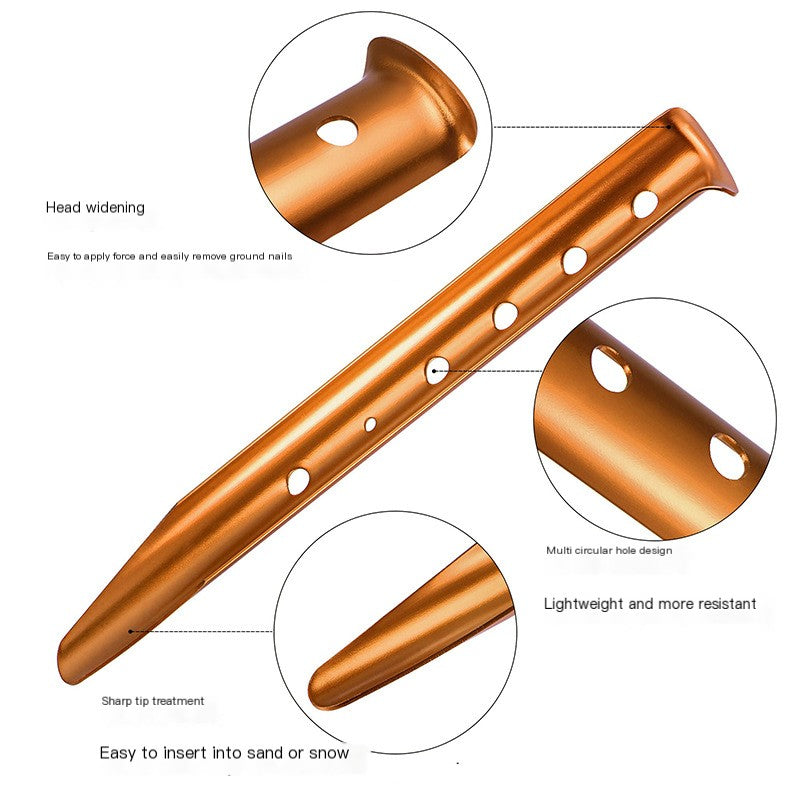 Head widening

Easy to apply force and easily remove ground nails

Multi circular hole design

Lightweight and more resistant

Sharp tip treatment

Easy to insert into sand or snow