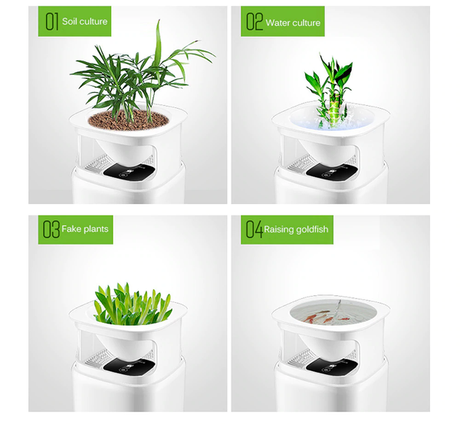 01 Soil culture

02 Water culture

03 Fake plants

04 Raising goldfish