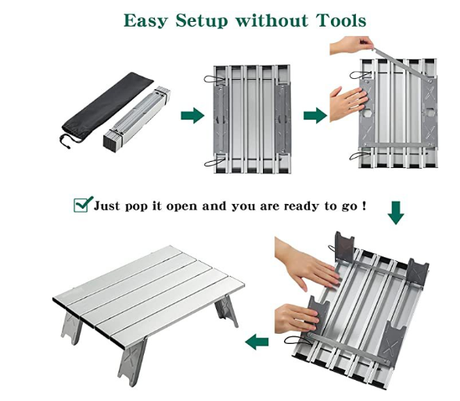 Easy Setup without Tools

Just pop it open and you are ready to go !