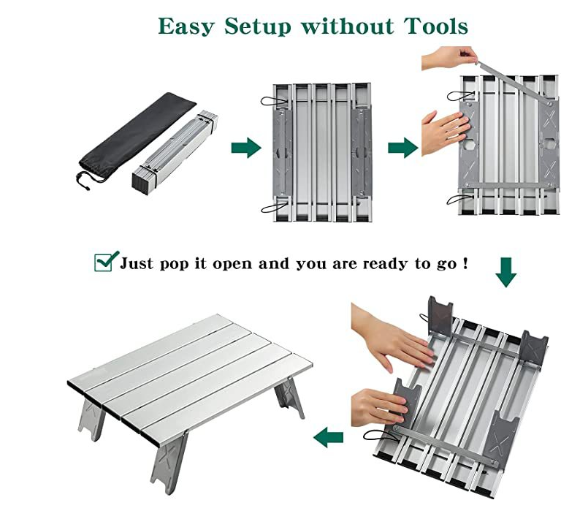 Easy Setup without Tools

Just pop it open and you are ready to go !