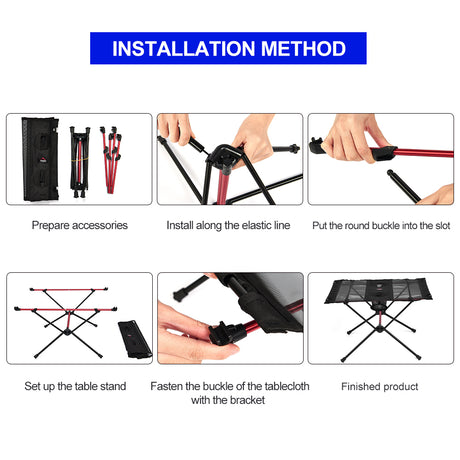 INSTALLATION METHOD

Prepare accessories

Install along the elastic line

Put the round buckle into the slot

Set up the table stand

Fasten the buckle of the tablecloth with the bracket

Finished product