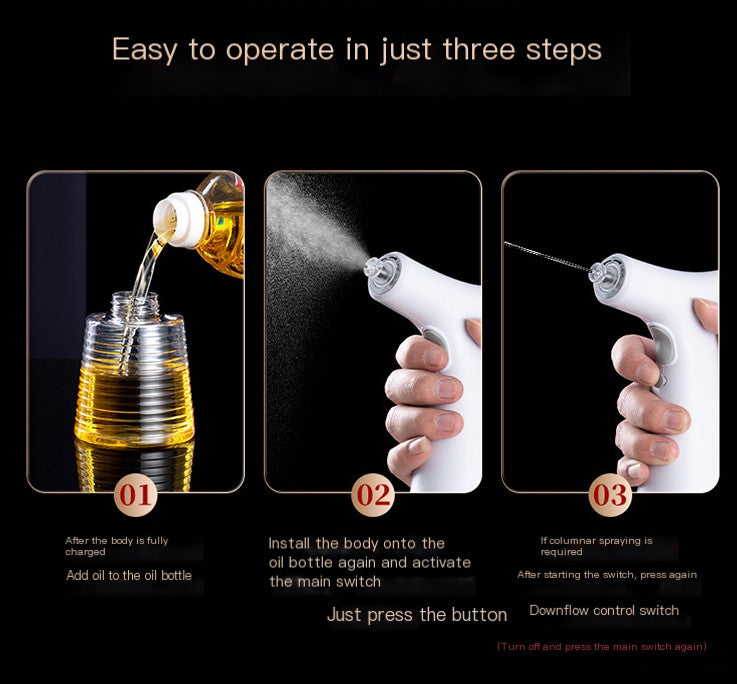 Easy to operate in just three steps

01

After the body is fully charged

Add oil to the oil bottle

02

Install the body onto the oil bottle again and activate the main switch

Just press the button

03

If columnar spraying is required

After starting the switch, press again

Downflow control switch

(Turn off and press the main switch again)