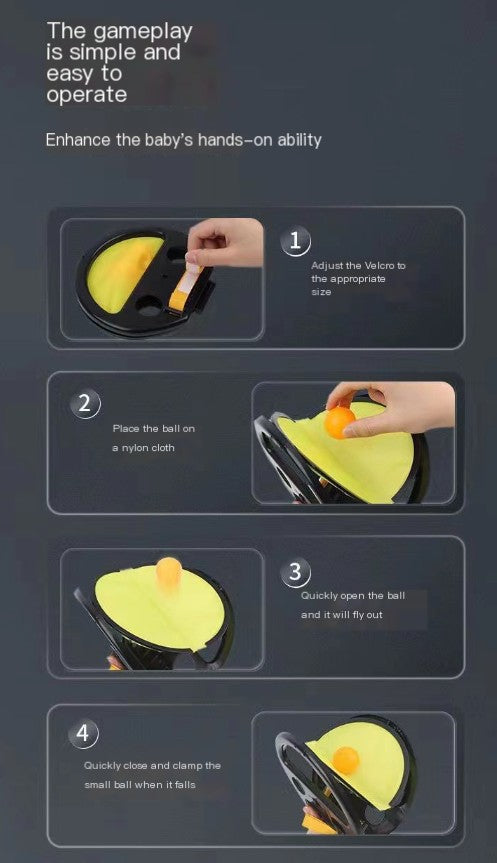 The gameplay is simple and easy to operate

Enhance the baby's hands-on ability

1

Adjust the Velcro to the appropriate size

2

Place the ball on a nylon cloth

3

Quickly open the ball and it will fly out

4

Quickly close and clamp the small ball when it falls