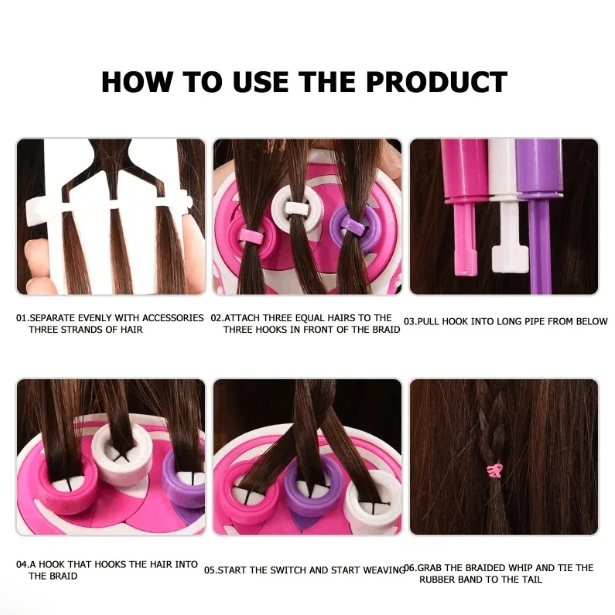 HOW TO USE THE PRODUCT

01.SEPARATE EVENLY WITH ACCESSORIES THREE STRANDS OF HAIR

02.ATTACH THREE EQUAL HAIRS TO THE THREE HOOKS IN FRONT OF THE BRAID

03.PULL HOOK INTO LONG PIPE FROM BELOW

04.A HOOK THAT HOOKS THE HAIR INTO THE BRAID

05.START THE SWITCH AND START WEAVING

06.GRAB THE BRAIDED WHIP AND TIE THE RUBBER BAND TO THE TAIL