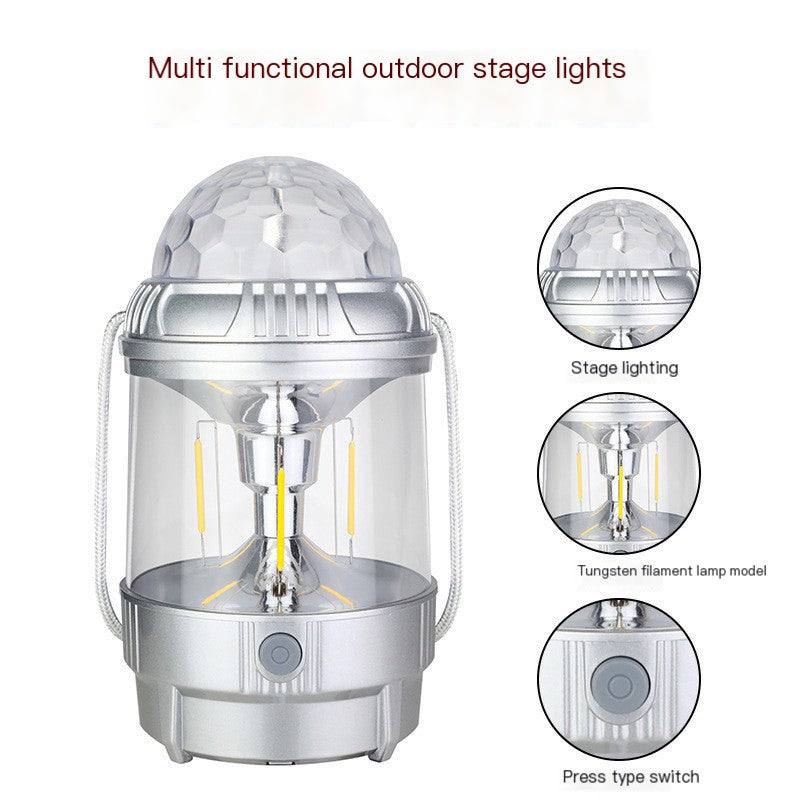 Multi functional outdoor stage lights

Stage lighting

Tungsten filament lamp model

Press type switch