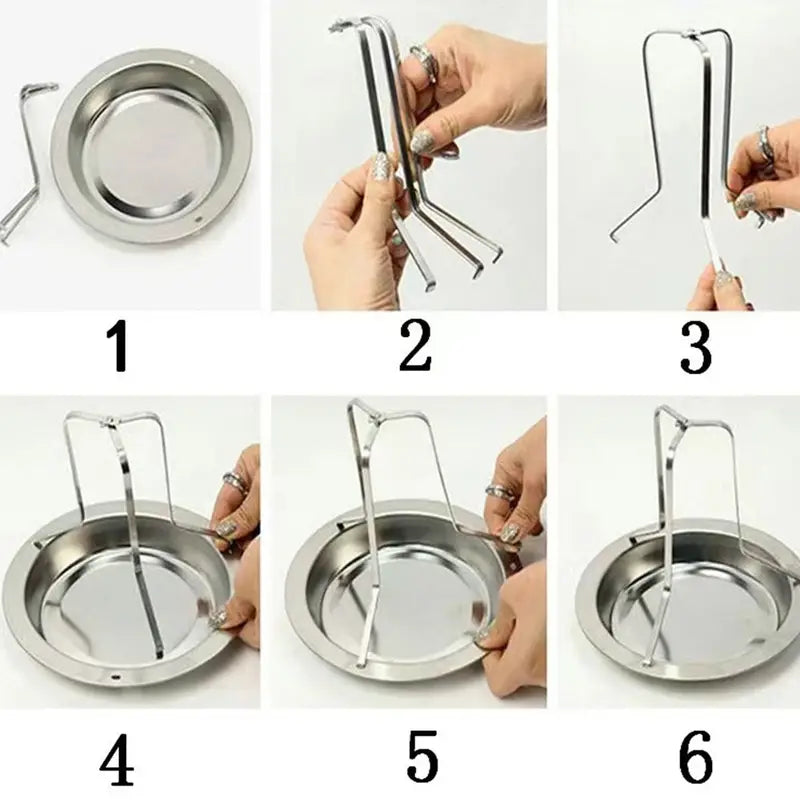 1
2
3
4
5
6