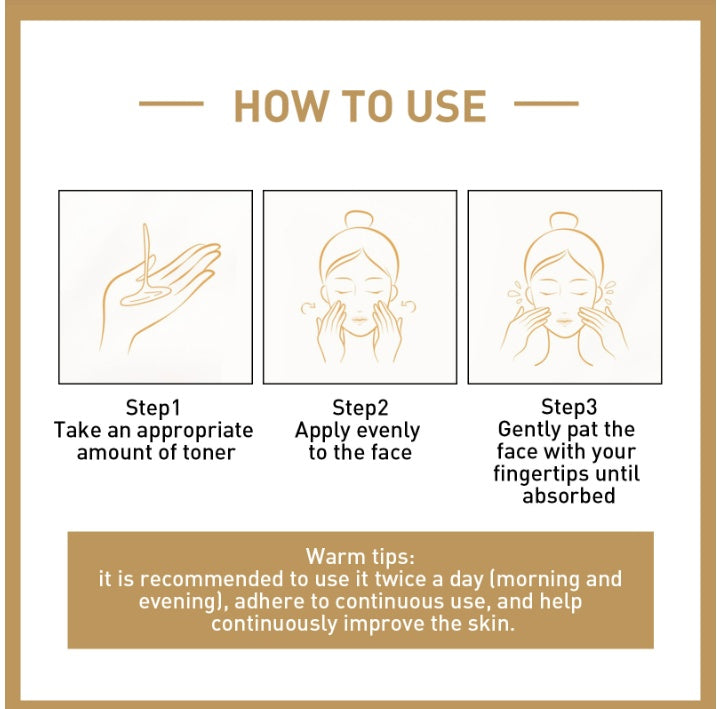 HOW TO USE

Step1
Take an appropriate amount of toner

Step2
Apply evenly to the face

Step3
Gently pat the face with your fingertips until absorbed

Warm tips:
it is recommended to use it twice a day (morning and evening), adhere to continuous use, and help continuously improve the skin.