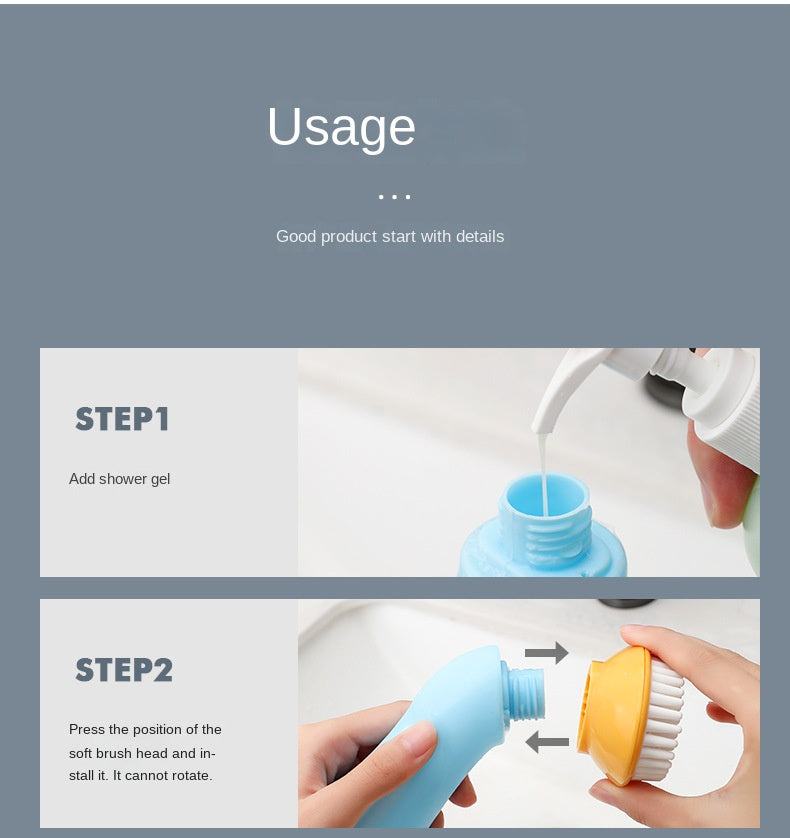 Usage

...

Good product start with details

STEP1

Add shower gel

STEP2

Press the position of the soft brush head and install it. It cannot rotate.